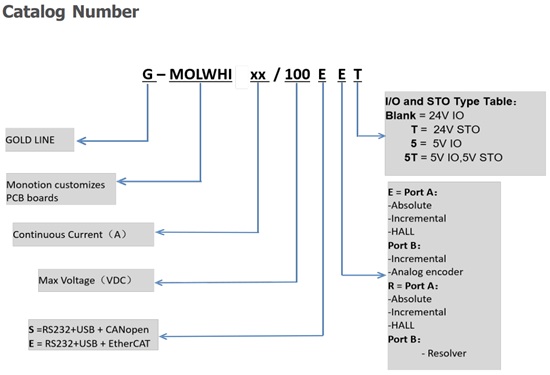 Catalog Number

G – MOLWHI xx / 100 E E T

GOLD LINE

Monotion customizes PCB boards

Continuous Current（A）

Max Voltage（VDC）

S =RS232+USB + CANopen
E = RS232+USB + EtherCAT

I/O and STO Type Table：
Blank = 24V IO
T = 24V STO
5 = 5V IO
5T = 5V IO,5V STO

E = Port A:
-Absolute
-Incremental
-HALL
Port B:
-Incremental
-Analog encoder
R = Port A:
-Absolute
-Incremental
-HALL
Port B:
- Resolver