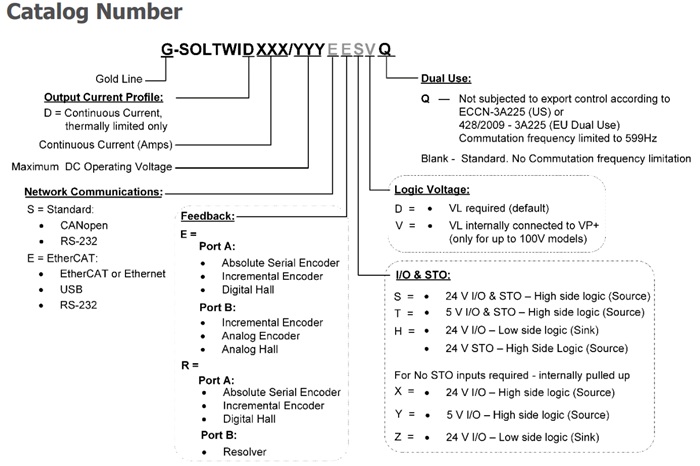 Catalog Number

G-SOLTWIDXXX/YYYEESVQ

Gold Line

Output Current Profile:
D = Continuous Current, thermally limited only

Continuous Current (Amps)

Maximum DC Operating Voltage

Network Communications:
S = Standard:
• CANopen
• RS-232
E = EtherCAT:
• EtherCAT or Ethernet
• USB
• RS-232

Feedback:
E =
Port A:
• Absolute Serial Encoder
• Incremental Encoder
• Digital Hall
Port B:
• Incremental Encoder
• Analog Encoder
• Analog Hall
R =
Port A:
• Absolute Serial Encoder
• Incremental Encoder
• Digital Hall
Port B:
• Resolver

Dual Use:
Q — Not subjected to export control according to ECCN-3A225 (US) or 428/2009 - 3A225 (EU Dual Use) Commutation frequency limited to 599Hz
Blank - Standard. No Commutation frequency limitation

Logic Voltage:
D = • VL required (default)
V = • VL internally connected to VP+ (only for up to 100V models)

I/O & STO:
S = • 24 V I/O & STO – High side logic (Source)
T = • 5 V I/O & STO – High side logic (Source)
H = • 24 V I/O – Low side logic (Sink)
• 24 V STO – High Side Logic (Source)
For No STO inputs required - internally pulled up
X = • 24 V I/O – High side logic (Source)
Y = • 5 V I/O – High side logic (Source)
Z = • 24 V I/O – Low side logic (Sink)